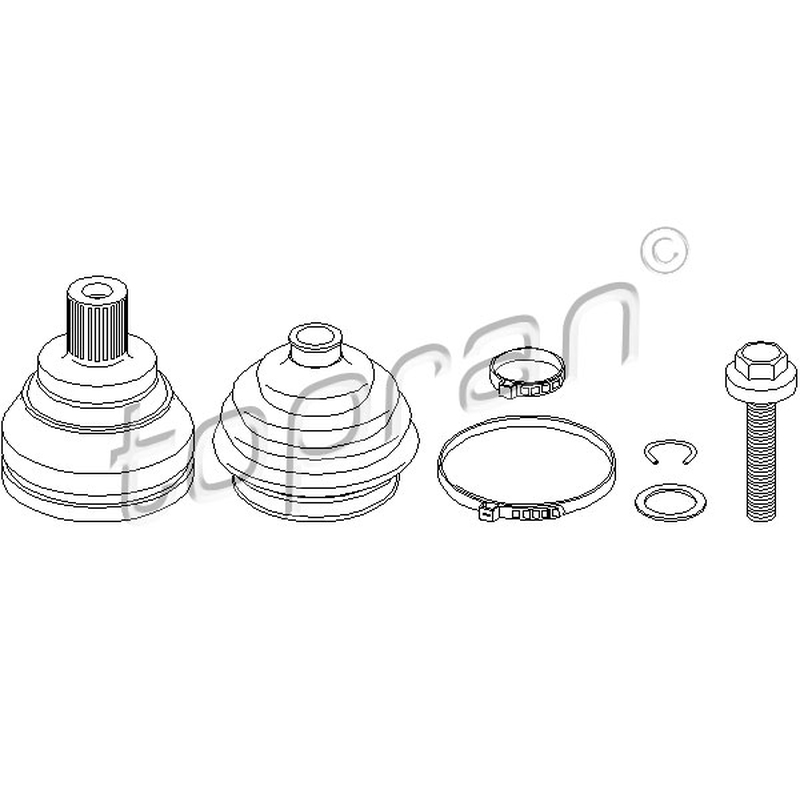 topran ©